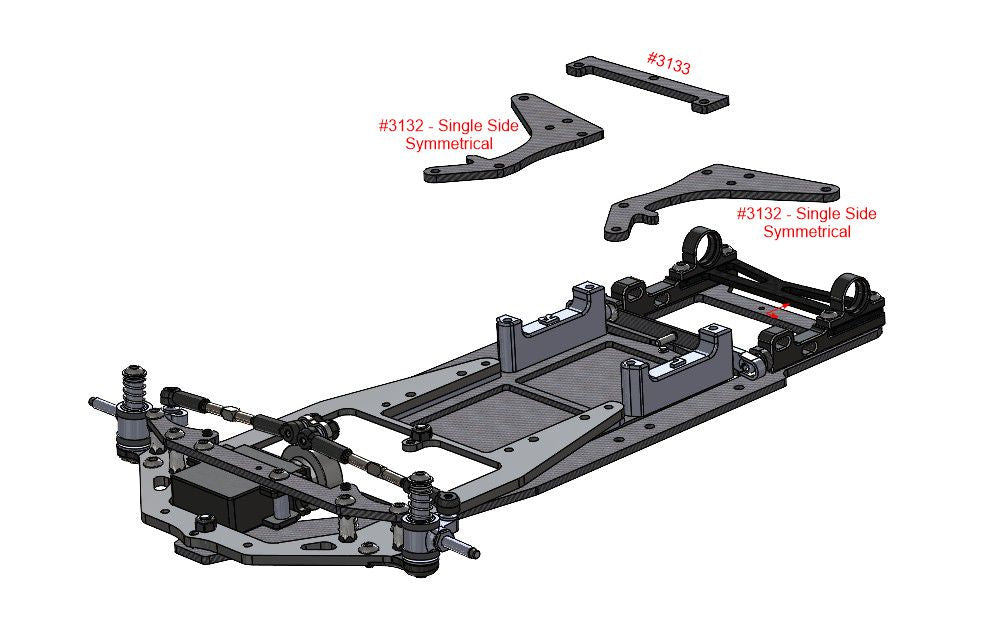 #3133

#3132 - Single Side Symmetrical

#3132 - Single Side Symmetrical